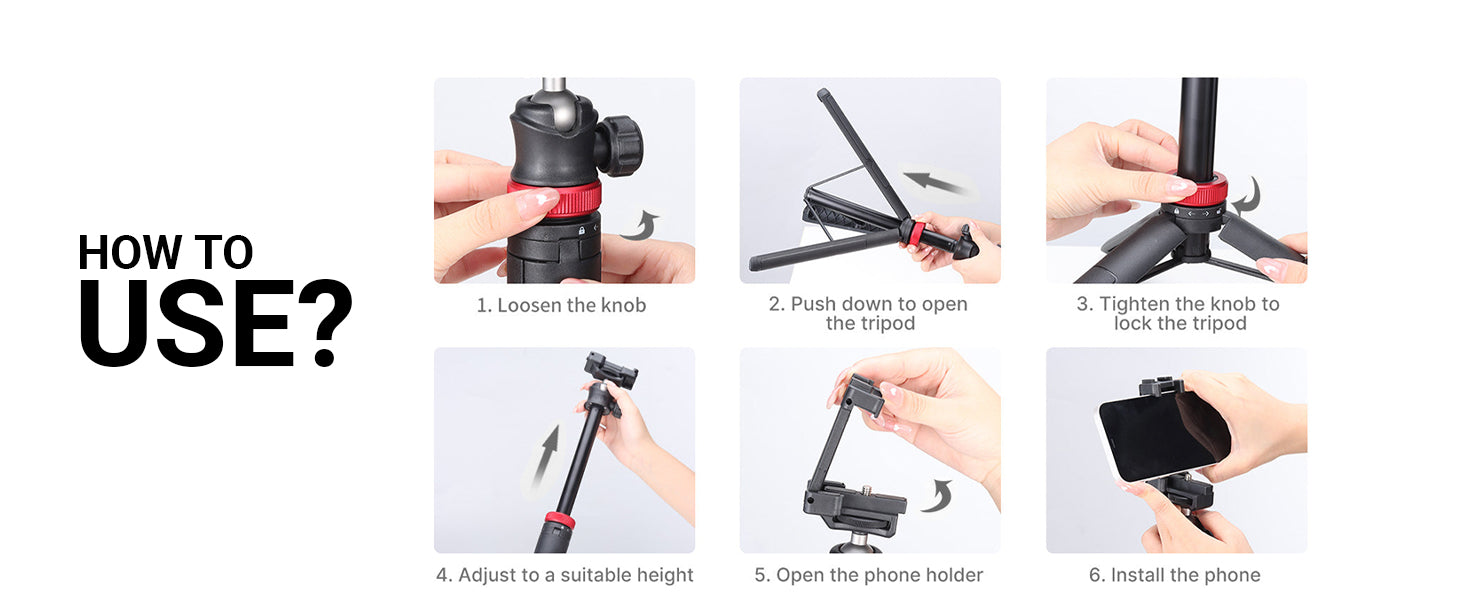 HOW TO
USE?

1. Loosen the knob

2. Push down to open the tripod

3. Tighten the knob to lock the tripod

4. Adjust to a suitable height

5. Open the phone holder

6. Install the phone