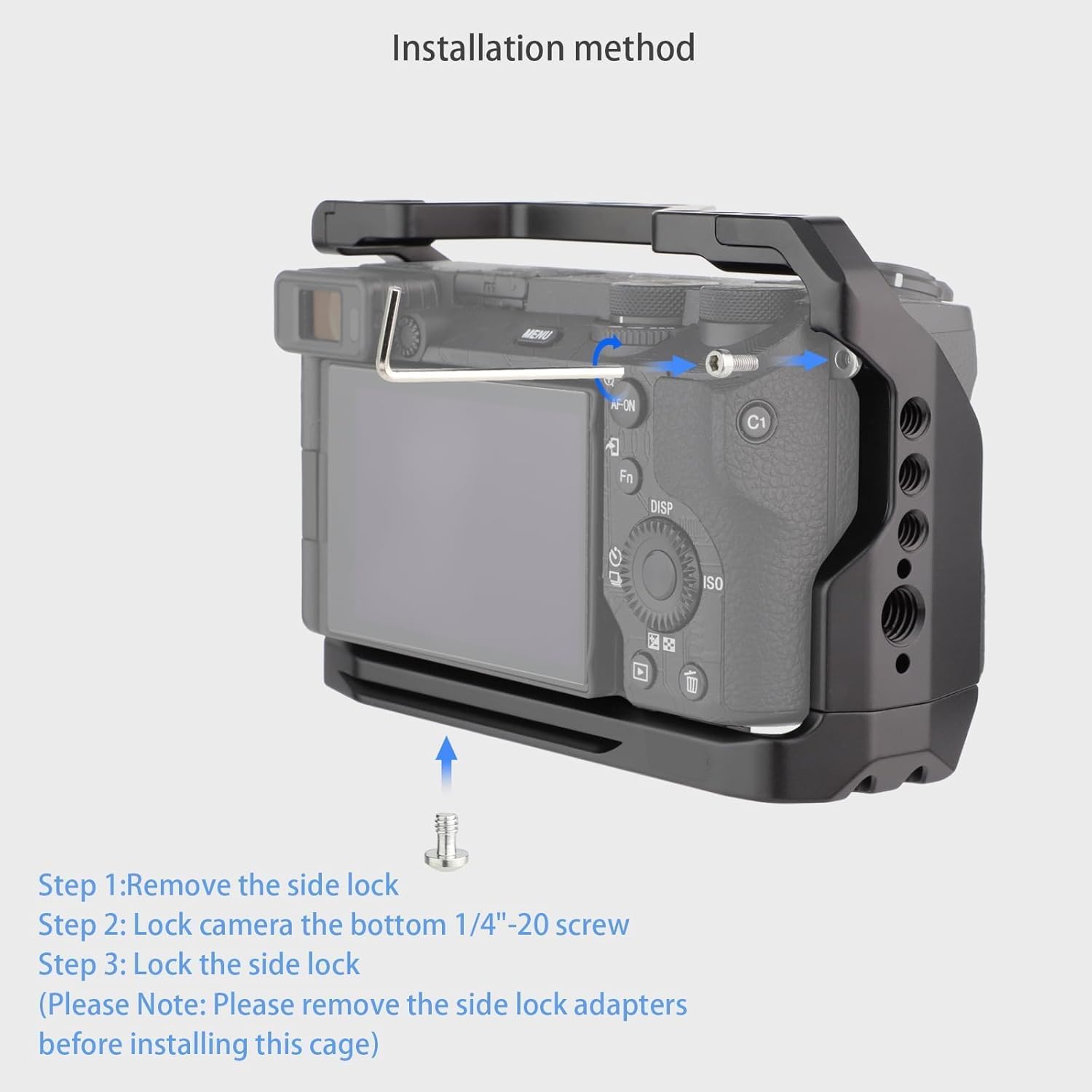 Installation method

MENU

AF-ON

C1

Fn

DISP

ISO

Step 1:Remove the side lock
Step 2: Lock camera the bottom 1/4"-20 screw
Step 3: Lock the side lock
(Please Note: Please remove the side lock adapters before installing this cage)