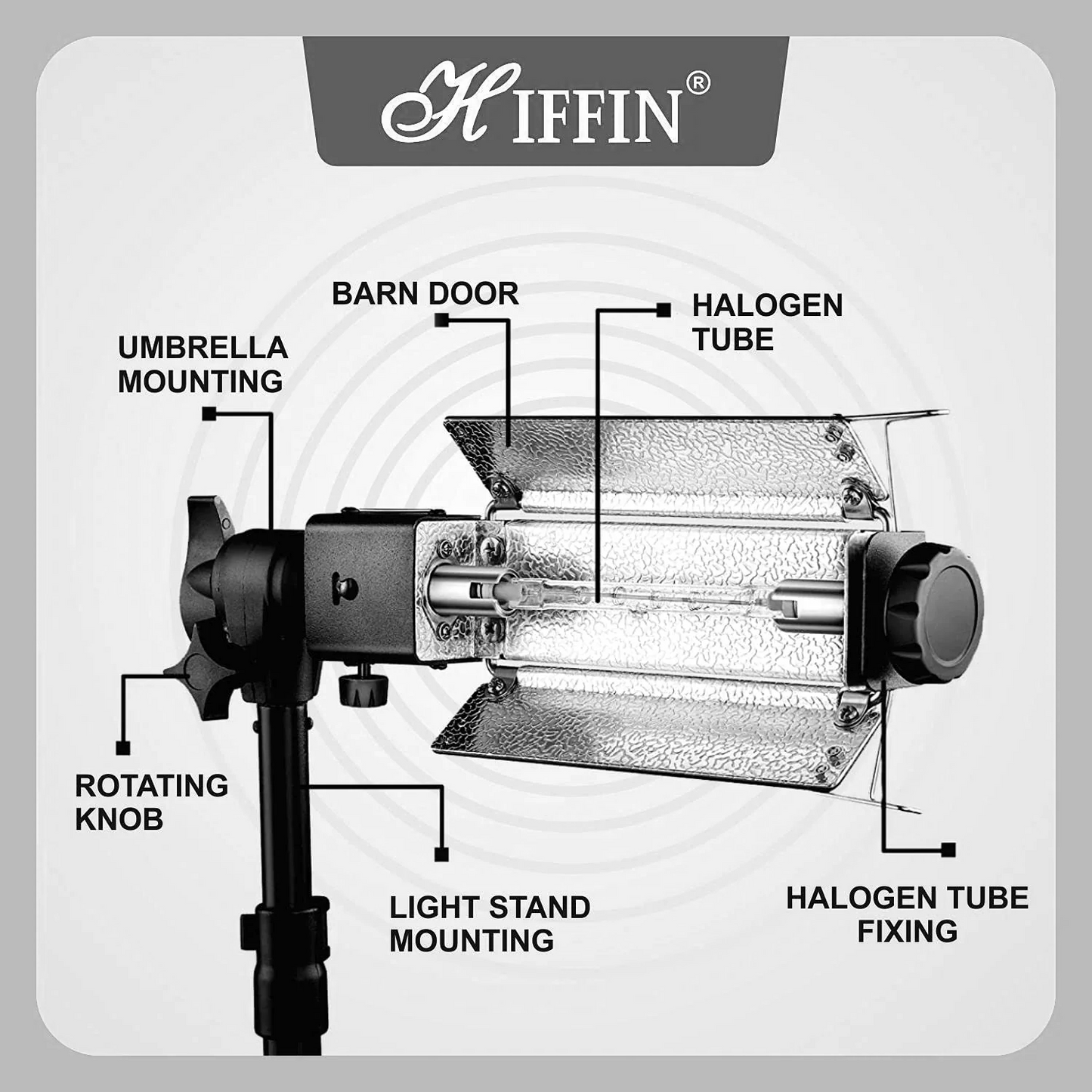 HIFFIN®

BARN DOOR

HALOGEN TUBE

UMBRELLA MOUNTING

ROTATING KNOB

LIGHT STAND MOUNTING

HALOGEN TUBE FIXING