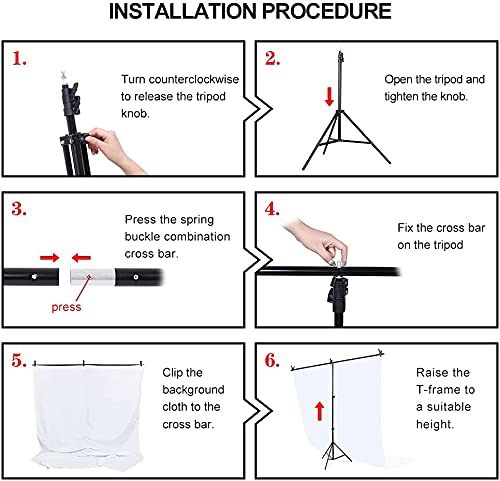 INSTALLATION PROCEDURE

1.

Turn counterclockwise to release the tripod knob.

2.

Open the tripod and tighten the knob.

3.

Press the spring buckle combination cross bar.

press

4.

Fix the cross bar on the tripod

5.

Clip the background cloth to the cross bar.

6.

Raise the T-frame to a suitable height.