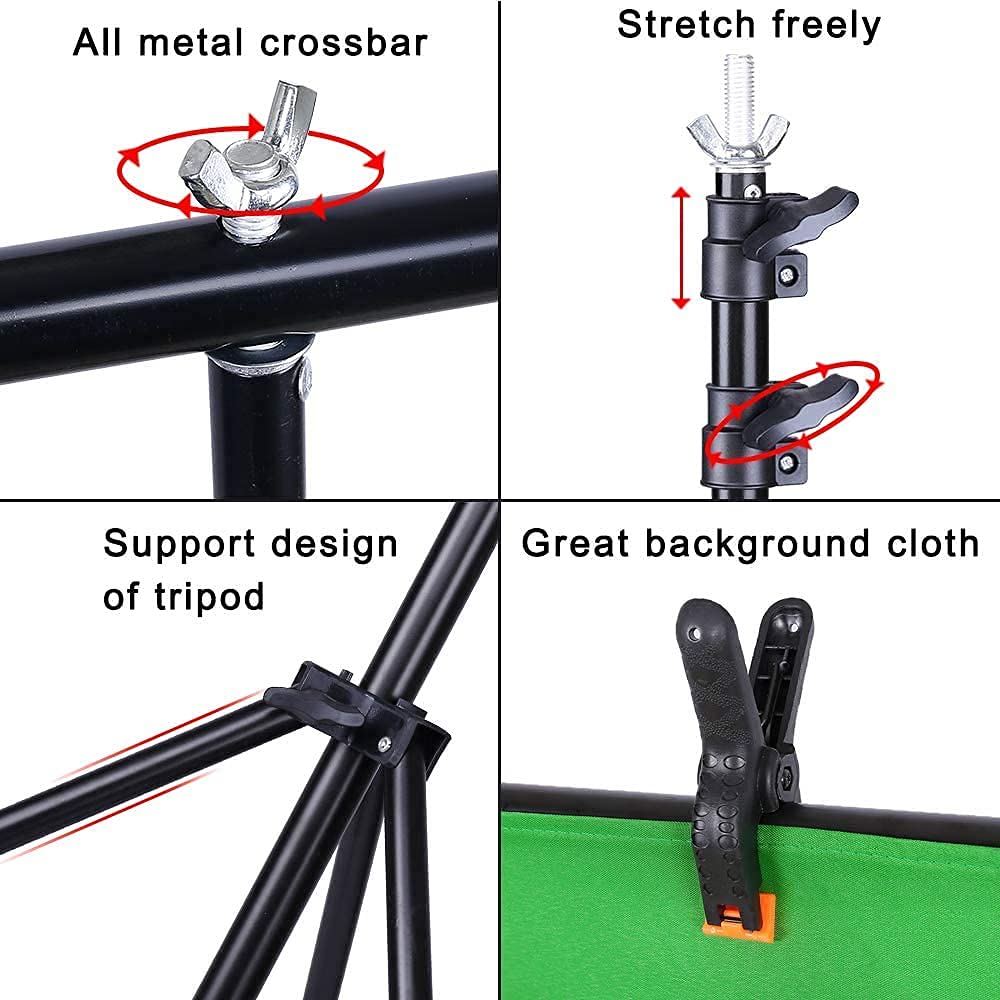 All metal crossbar

Stretch freely

Support design of tripod

Great background cloth