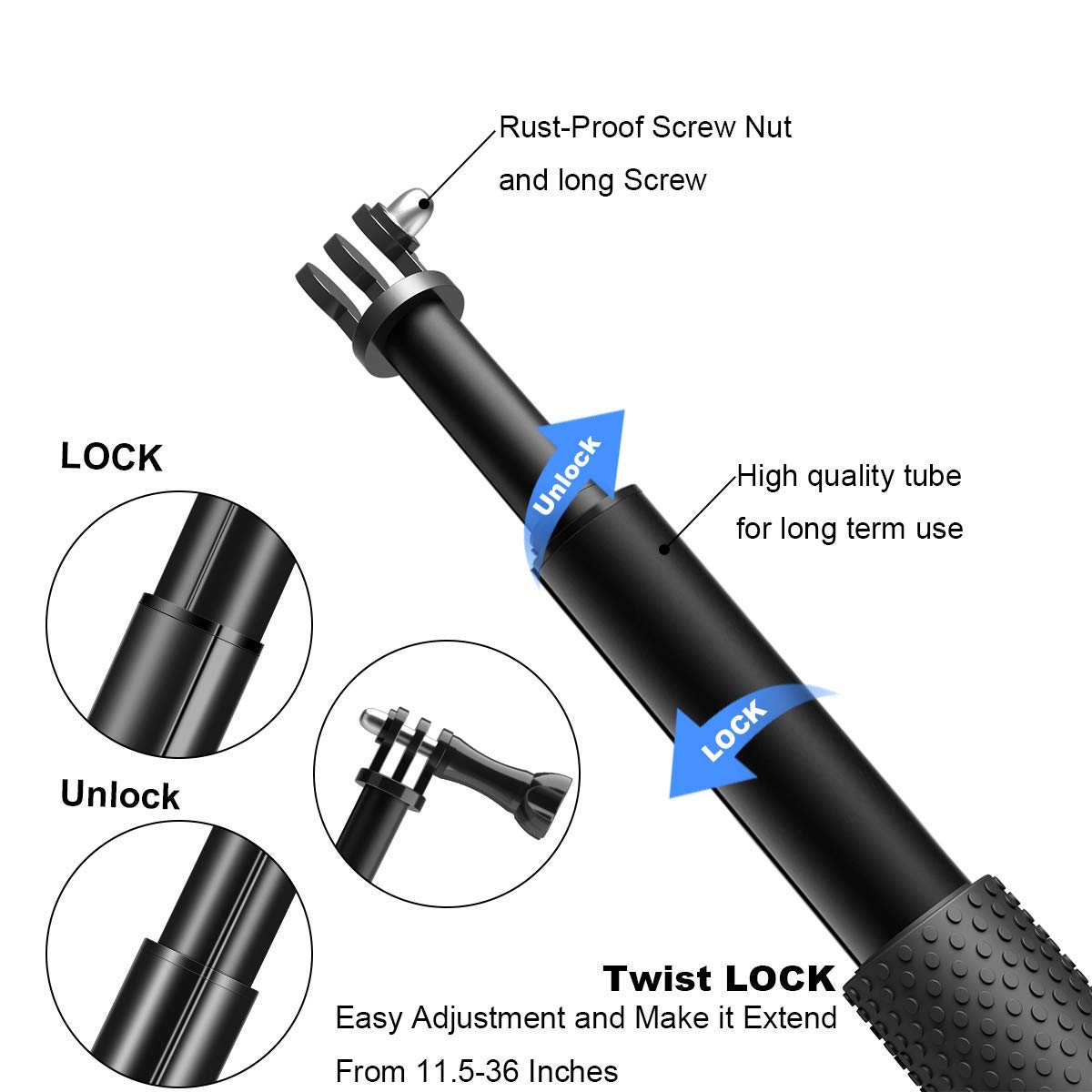 Rust-Proof Screw Nut and long Screw

LOCK

Unlock

High quality tube for long term use

LOCK

Unlock

Twist LOCK

Easy Adjustment and Make it Extend From 11.5-36 Inches