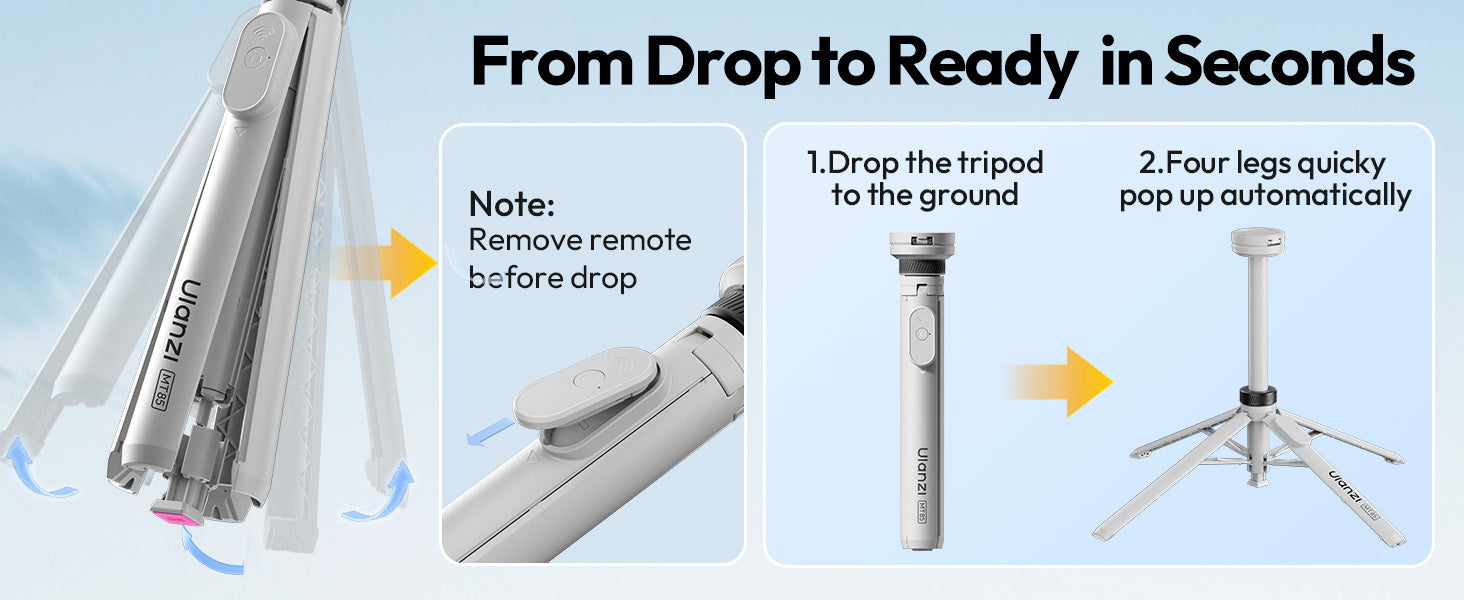 From Drop to Ready in Seconds

Ulanzi
MT85

Note:
Remove remote before drop

1.Drop the tripod to the ground

Ulanzi
MT85

2.Four legs quicky pop up automatically

Ulanzi
MT85