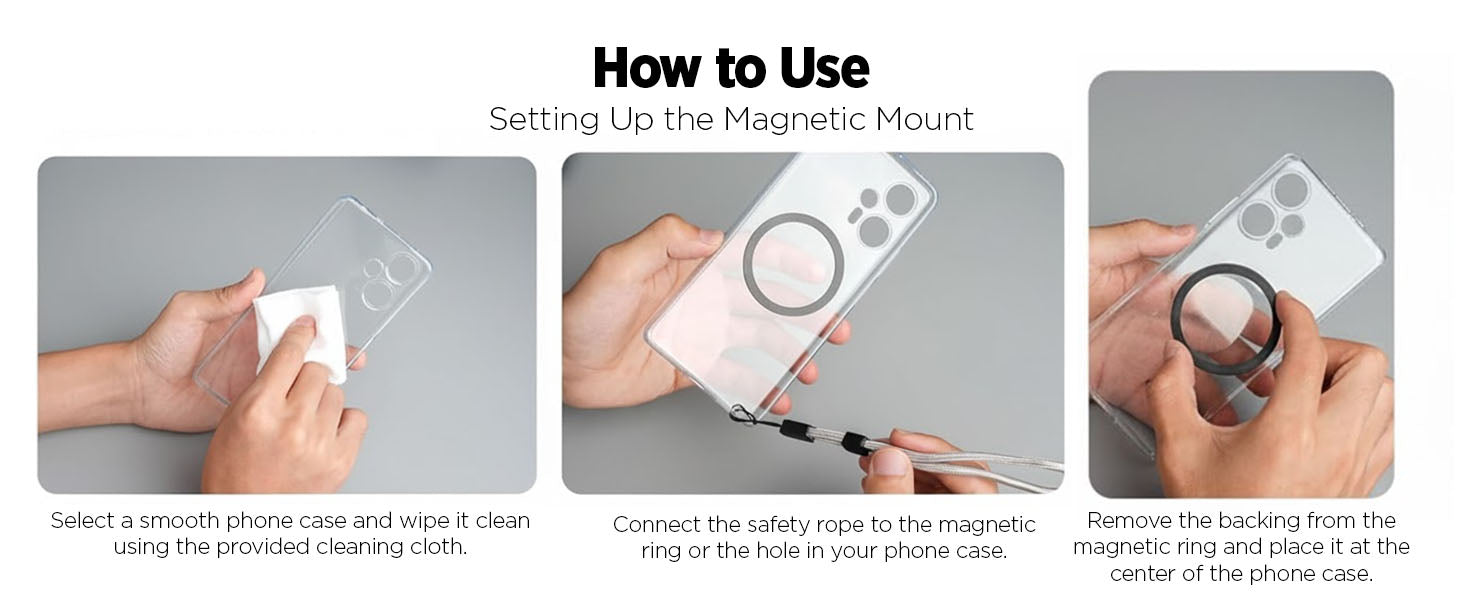 How to Use

Setting Up the Magnetic Mount

Select a smooth phone case and wipe it clean using the provided cleaning cloth.

Connect the safety rope to the magnetic ring or the hole in your phone case.

Remove the backing from the magnetic ring and place it at the center of the phone case.