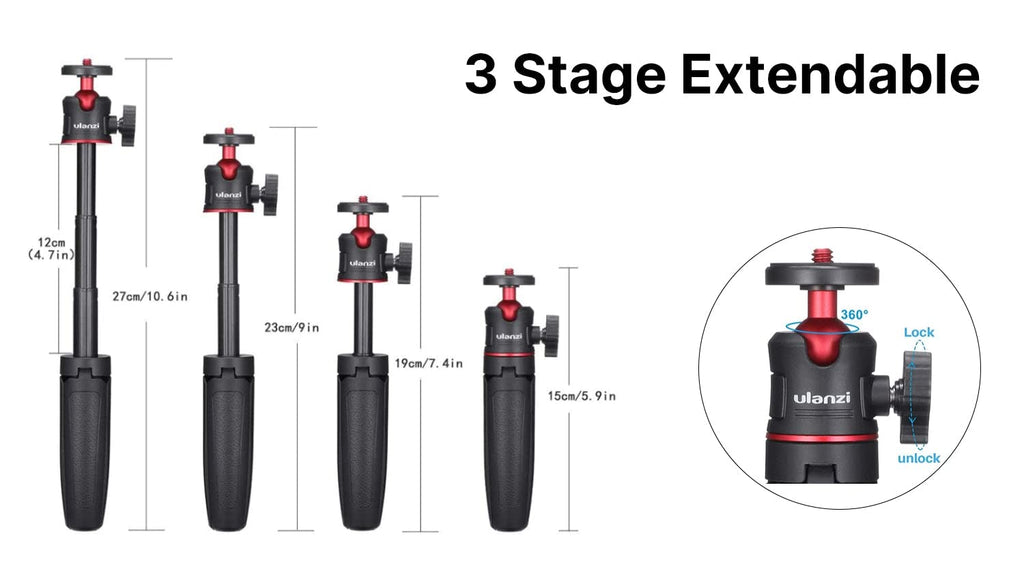 3 Stage Extendable

ulanzi

12cm
(4.7in)

27cm/10.6in

ulanzi

23cm/9in

ulanzi

19cm/7.4in

ulanzi

15cm/5.9in

360°

Lock

ulanzi

unlock