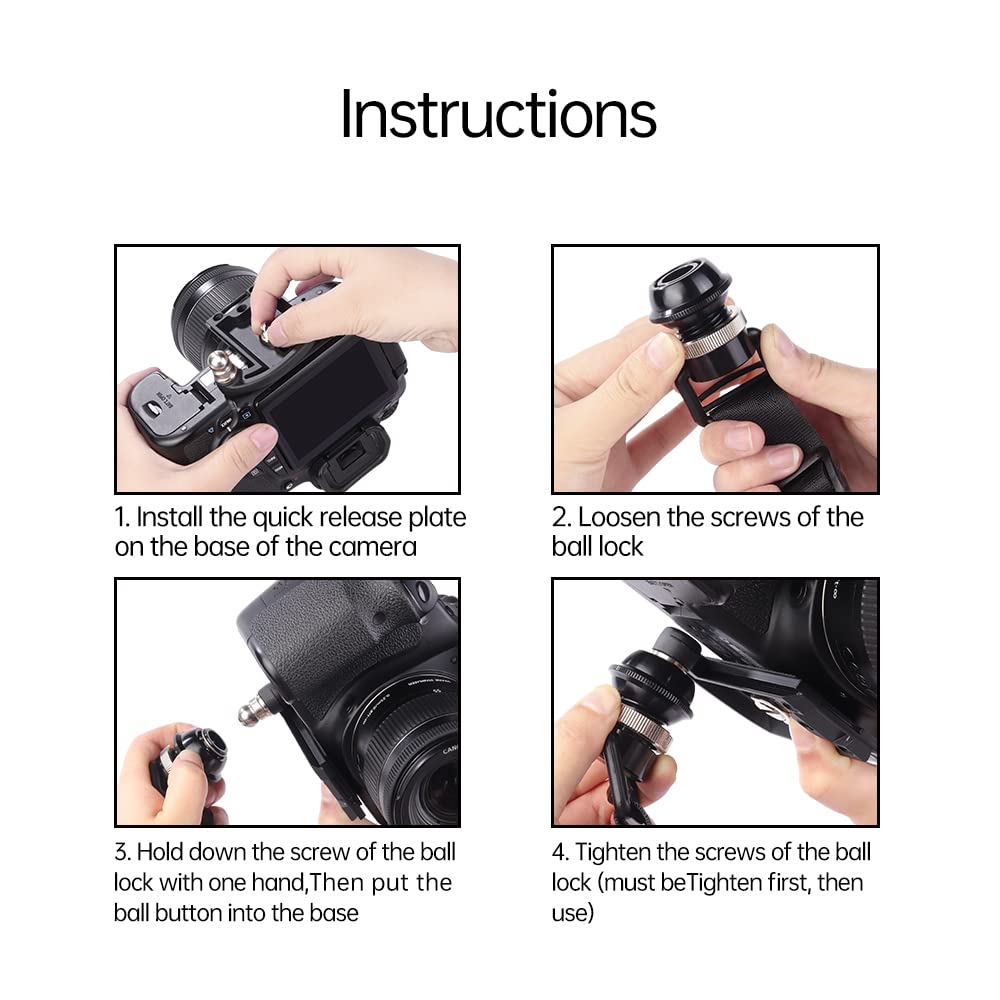 Instructions

1. Install the quick release plate on the base of the camera

2. Loosen the screws of the ball lock

3. Hold down the screw of the ball lock with one hand,Then put the ball button into the base

4. Tighten the screws of the ball lock (must beTighten first, then use)